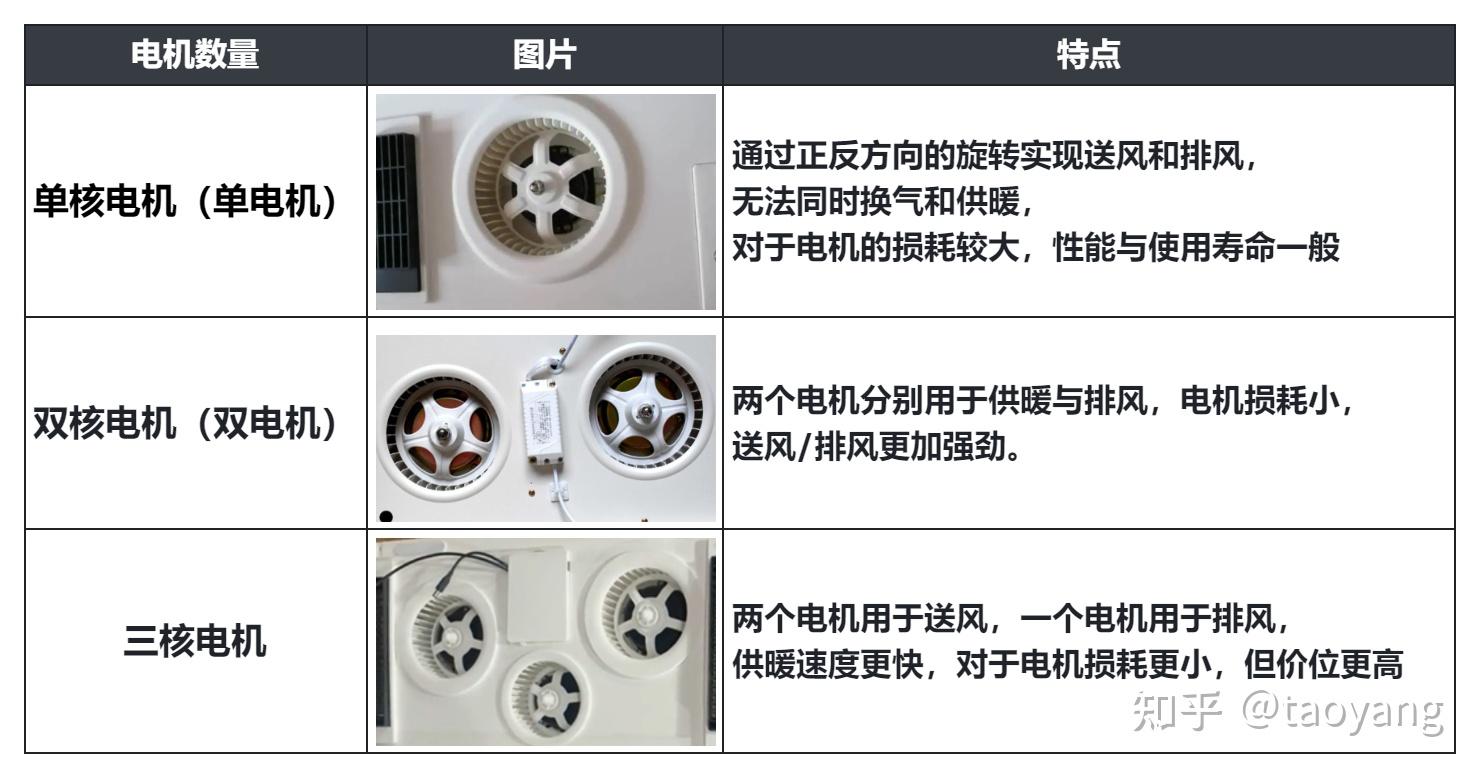 | 电机数量 | 图片 | 特点 |
|---|---|---|
| 单核电机（单电机） | | 通过正反方向的旋转实现送风和排风，无法同时换气和供暖，对于电机的损耗较大，性能与使用寿命一般 |
| 双核电机（双电机） | | 两个电机分别用于供暖与排风，电机损耗小，送风/排风更加强劲。 |
| 三核电机 | | 两个电机用于送风，一个电机用于排风，供暖速度更快，对于电机损耗更小，但价位更高 |

知乎 @taoyang