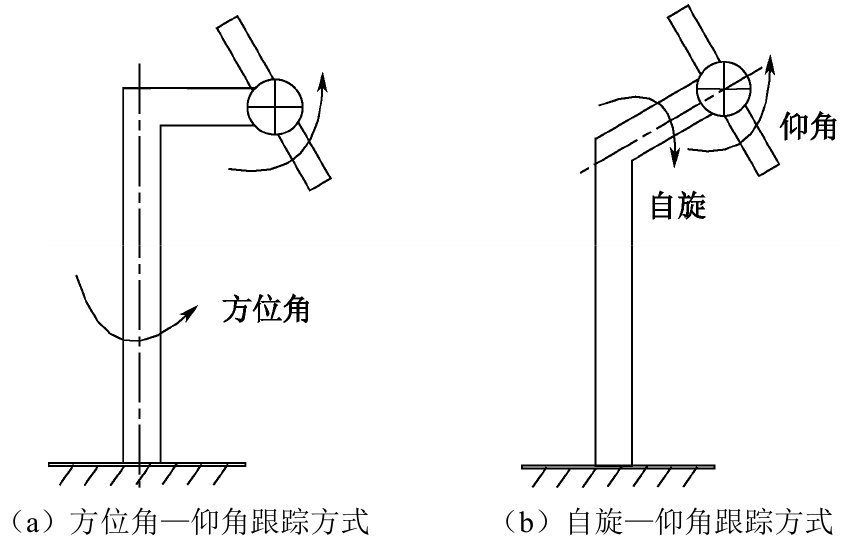 方位角

（a）方位角—仰角跟踪方式

仰角

自旋

（b）自旋—仰角跟踪方式